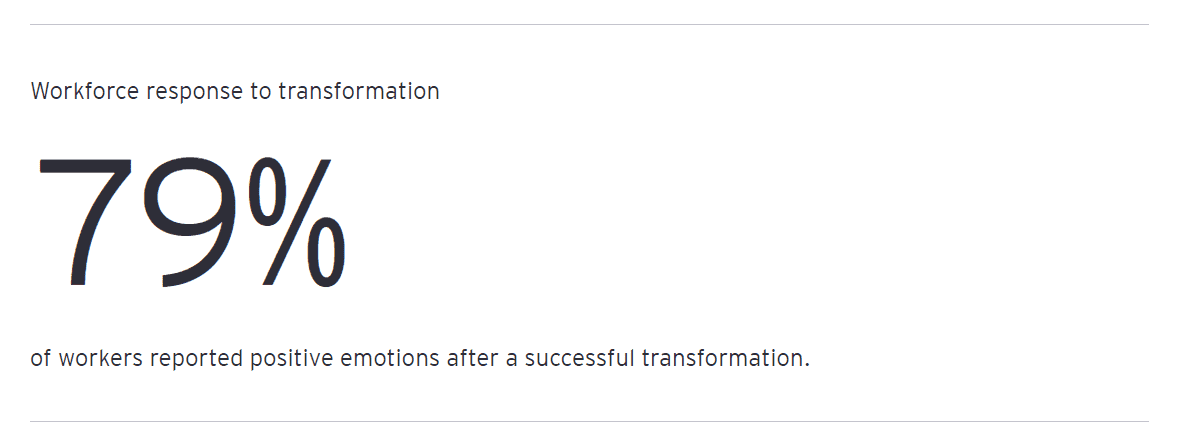 Workforce response to transformation

79%

of workers reported positive emotions after a successful transformation.