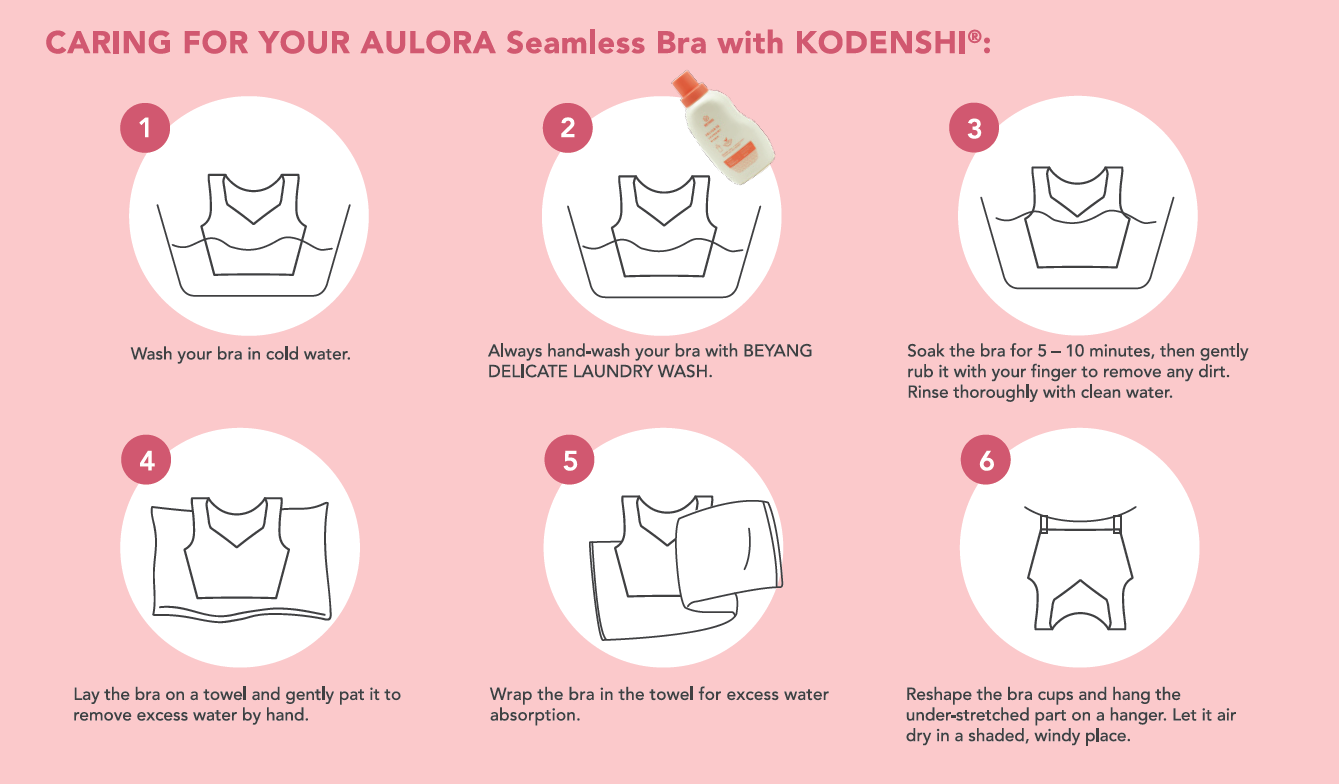 CARING FOR YOUR AULORA Seamless Bra with KODENSHI®:

1

Wash your bra in cold water.

2

Always hand-wash your bra with BEYANG DELICATE LAUNDRY WASH.

3

Soak the bra for 5 – 10 minutes, then gently rub it with your finger to remove any dirt. Rinse thoroughly with clean water.

4

Lay the bra on a towel and gently pat it to remove excess water by hand.

5

Wrap the bra in the towel for excess water absorption.

6

Reshape the bra cups and hang the under-stretched part on a hanger. Let it air dry in a shaded, windy place.