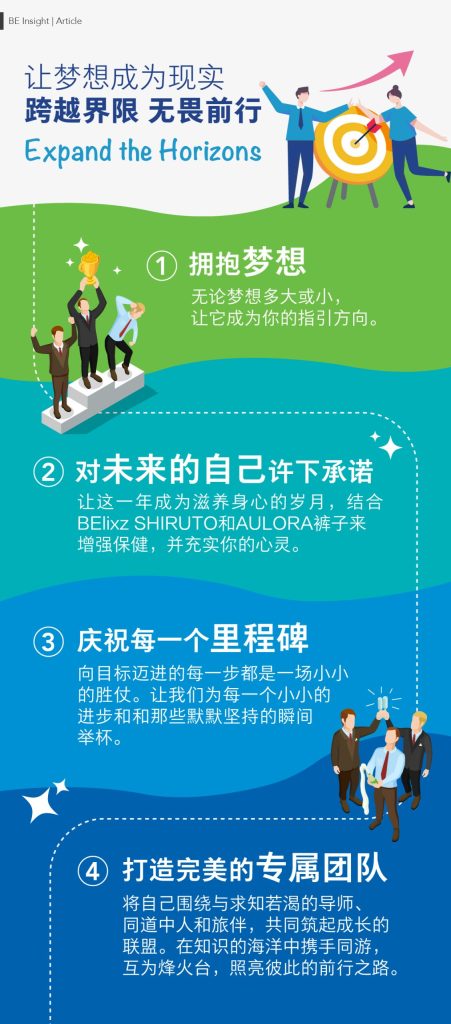 BE Insight | Article

让梦想成为现实
跨越界限 无畏前行
Expand the Horizons

① 拥抱梦想
无论梦想多大或小，让它成为你的指引方向。

② 对未来的自己许下承诺
让这一年成为滋养身心的岁月，结合BElixz SHIRUTO和AULORA裤子来增强保健，并充实你的心灵。

③ 庆祝每一个里程碑
向目标迈进的每一步都是一场小小的胜仗。让我们为每一个小小的进步和和那些默默坚持的瞬间举杯。

④ 打造完美的专属团队
将自己围绕与求知若渴的导师、同道中人和旅伴，共同筑起成长的联盟。在知识的海洋中携手同游，互为烽火台，照亮彼此的前行之路。